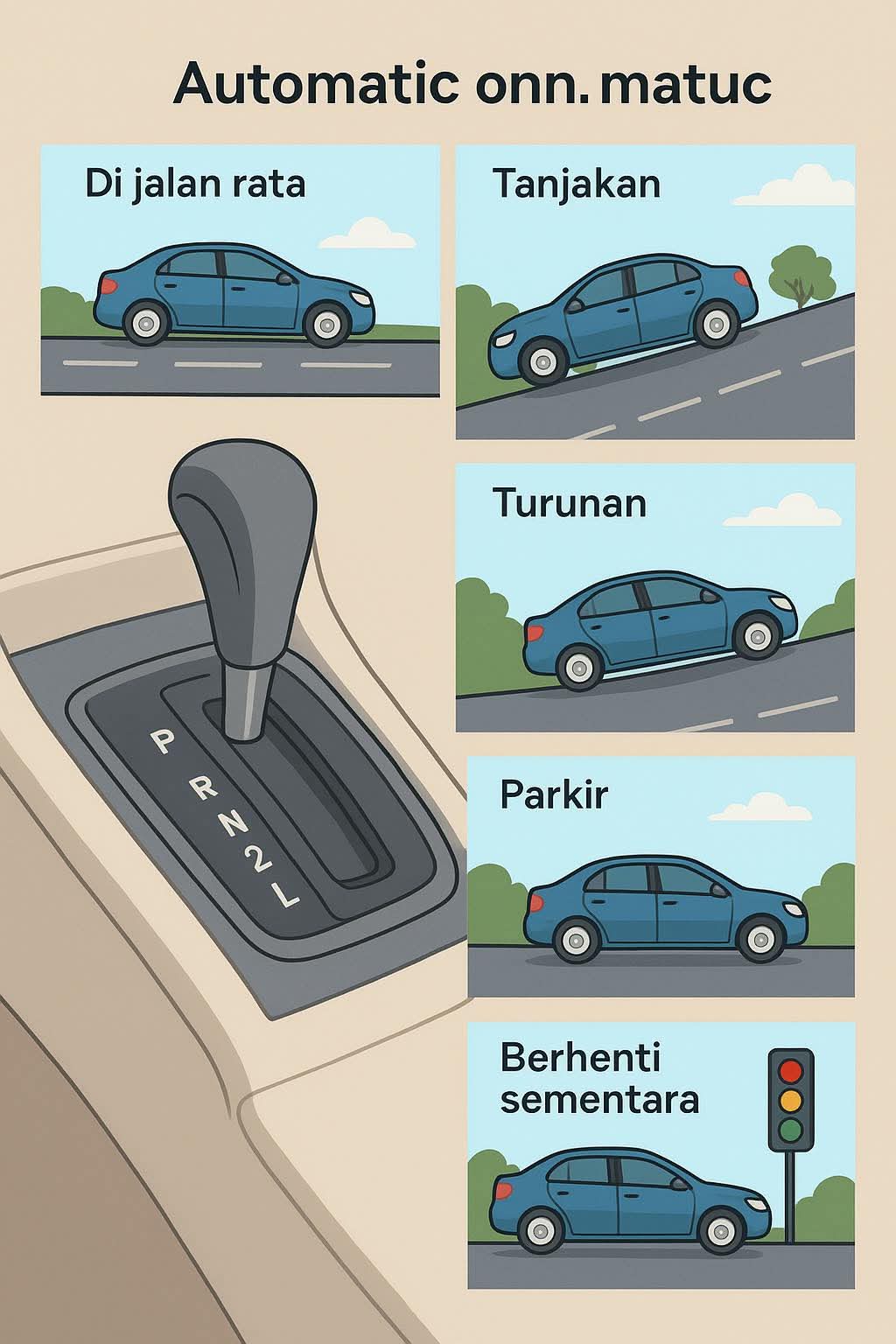 Automatic onn. matuc

Di jalan rata

Tanjakan

Turunan

Parkir

Berhenti sementara

P
R
N
2
L